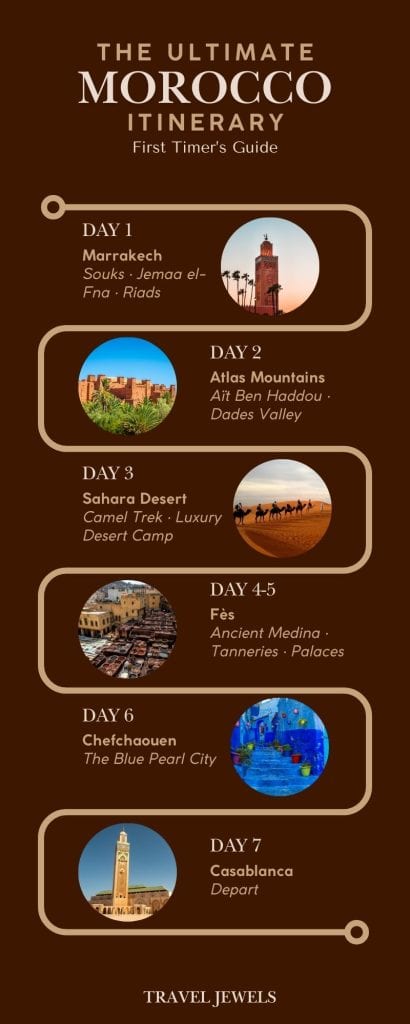 THE ULTIMATE
MOROCCO
ITINERARY
First Timer's Guide

DAY 1
Marrakech
Souks · Jemaa el-Fna · Riads

DAY 2
Atlas Mountains
Aït Ben Haddou · Dades Valley

DAY 3
Sahara Desert
Camel Trek · Luxury Desert Camp

DAY 4-5
Fès
Ancient Medina · Tanneries · Palaces

DAY 6
Chefchaouen
The Blue Pearl City

DAY 7
Casablanca
Depart

TRAVEL JEWELS